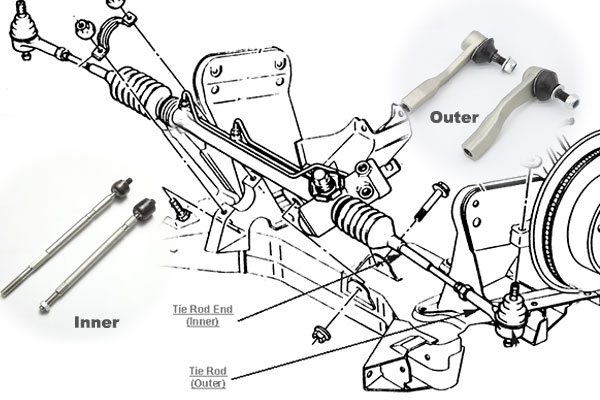 Outer

Inner

Tie Rod End
(Inner)

Tie Rod
(Outer)