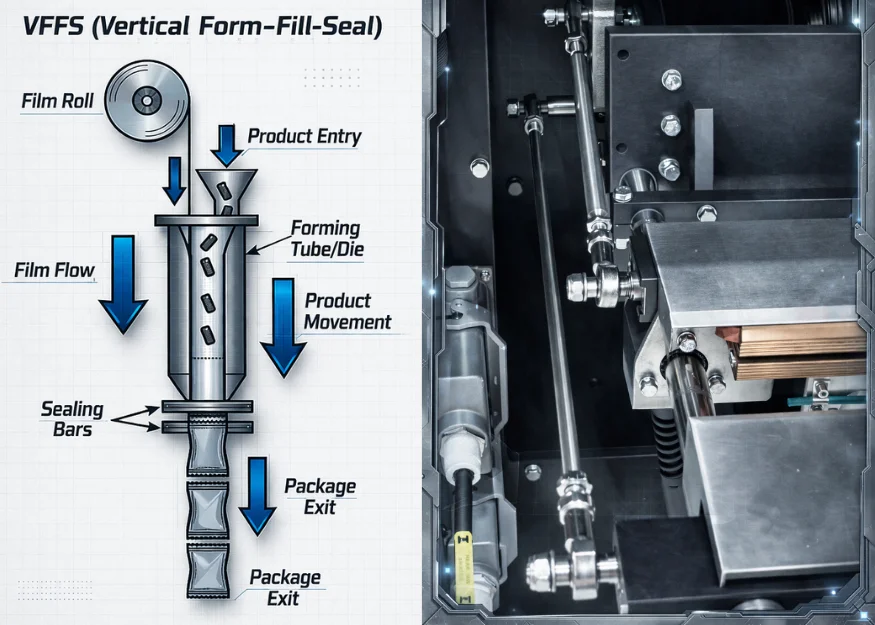 VFFS (Vertical Form-Fill-Seal)

Film Roll

Product Entry

Forming Tube/Die

Film Flow

Product Movement

Sealing Bars

Package Exit

Package Exit